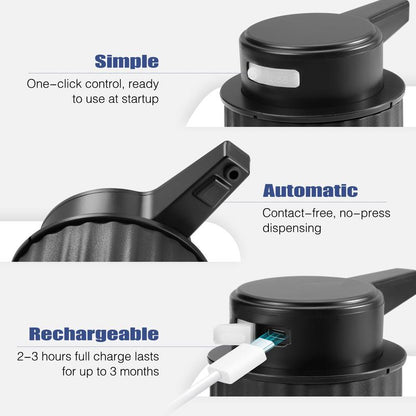 Simple

One-click control, ready to use at startup

Automatic

Contact-free, no-press dispensing

Rechargeable

2-3 hours full charge lasts for up to 3 months